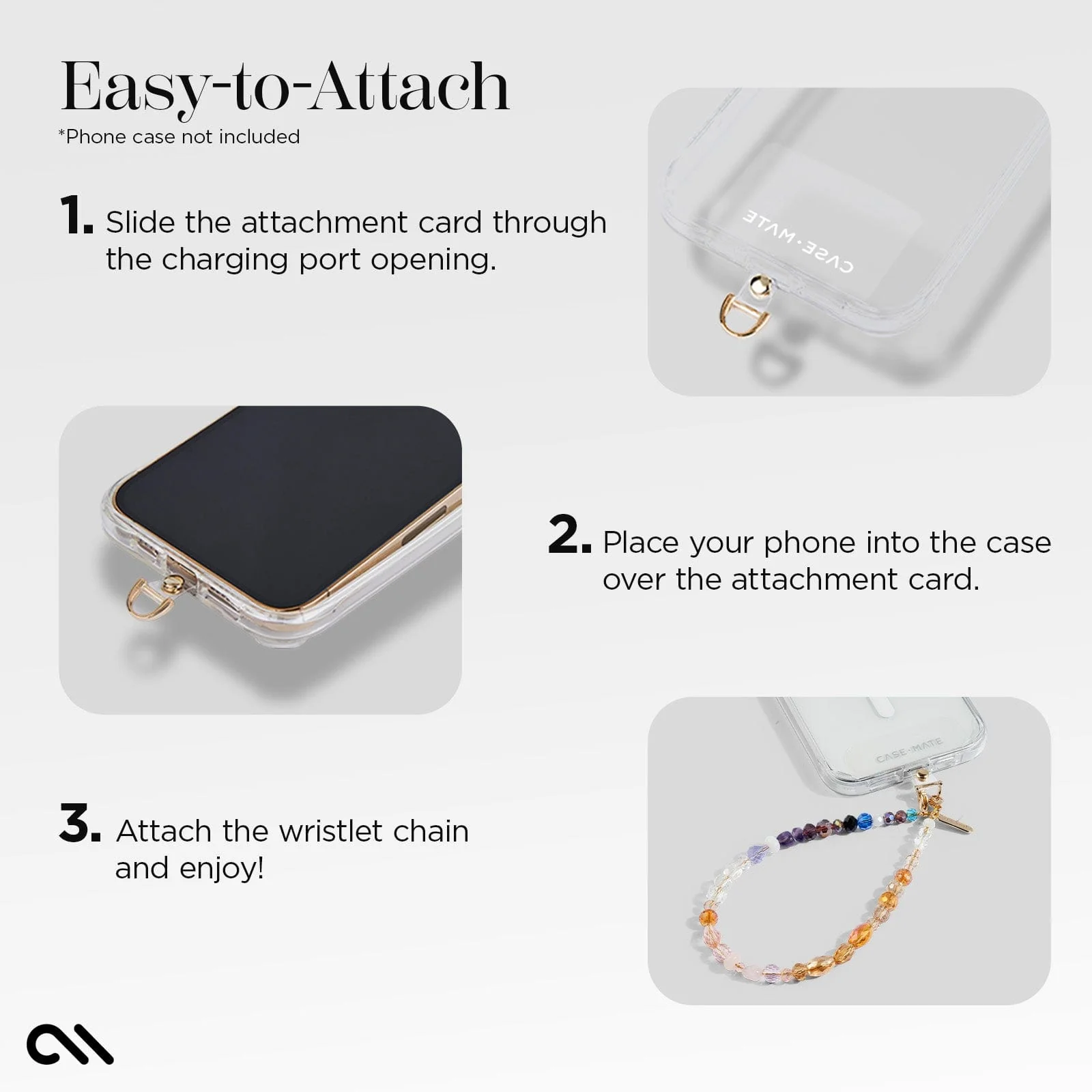 Easy-to-Attach
*Phone case not included

1. Slide the attachment card through the charging port opening.

CASE·MATE

2. Place your phone into the case over the attachment card.

3. Attach the wristlet chain and enjoy!

CASE·MATE